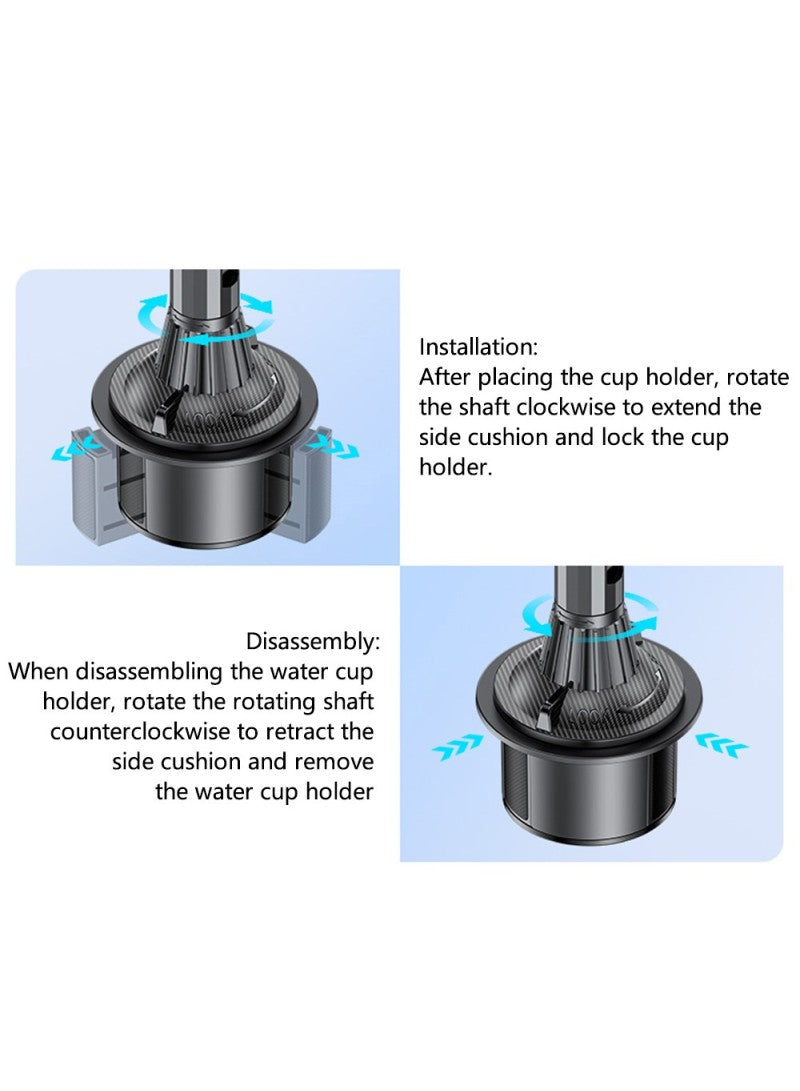 Installation:
After placing the cup holder, rotate the shaft clockwise to extend the side cushion and lock the cup holder.

Disassembly:
When disassembling the water cup holder, rotate the rotating shaft counterclockwise to retract the side cushion and remove the water cup holder